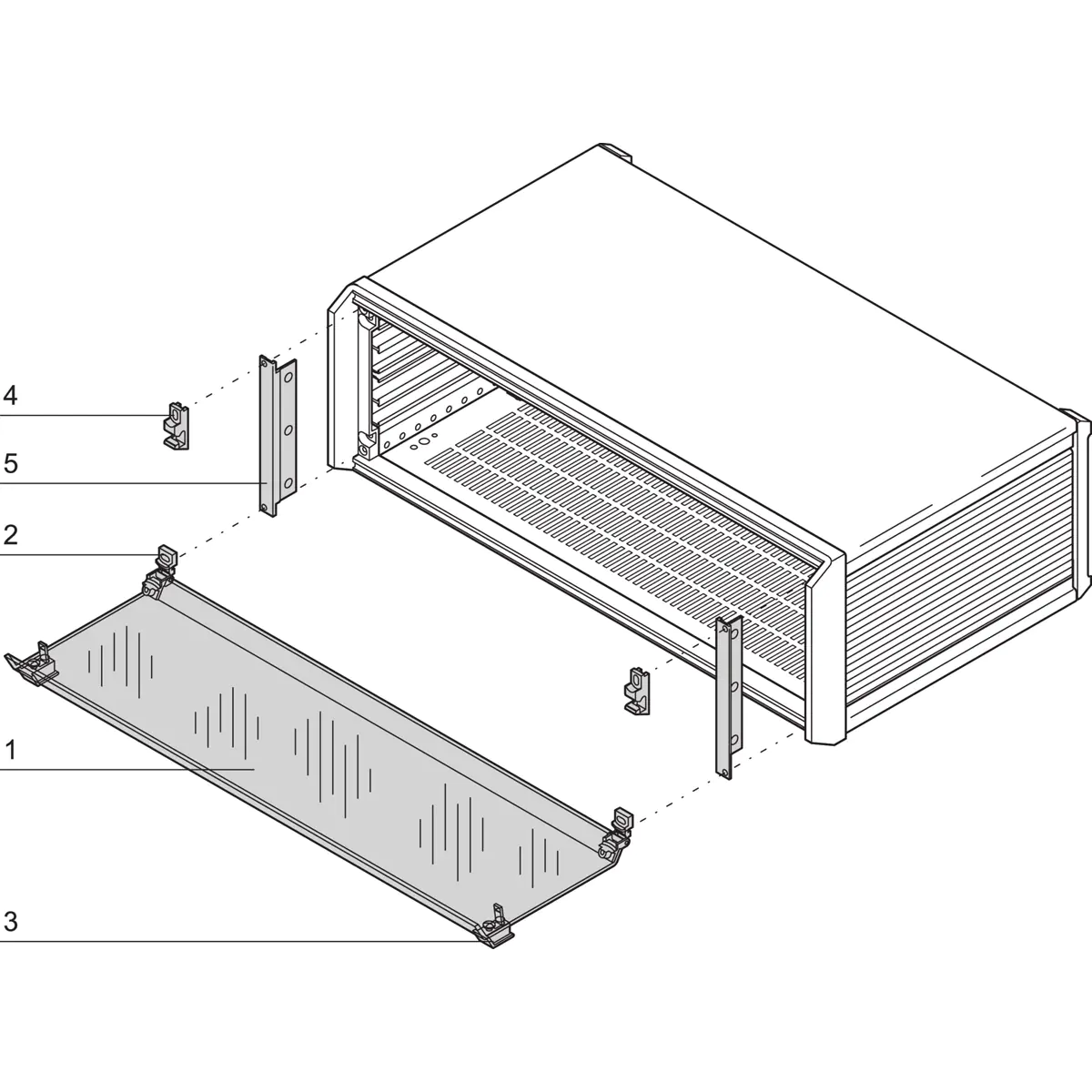 4

5

2

1

3