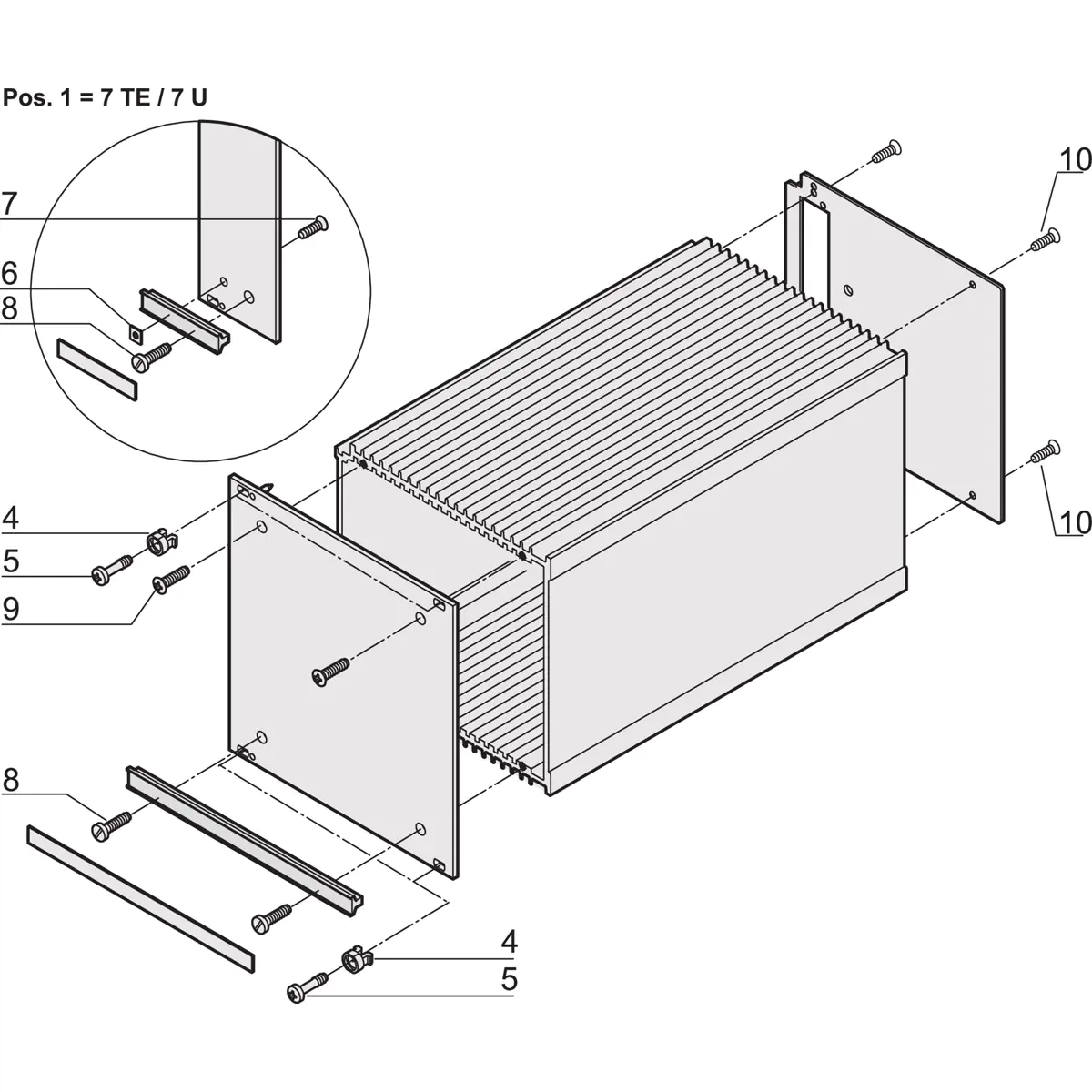 Pos. 1 = 7 TE / 7 U

7
6
8
10
4
5
9
10
8
4
5