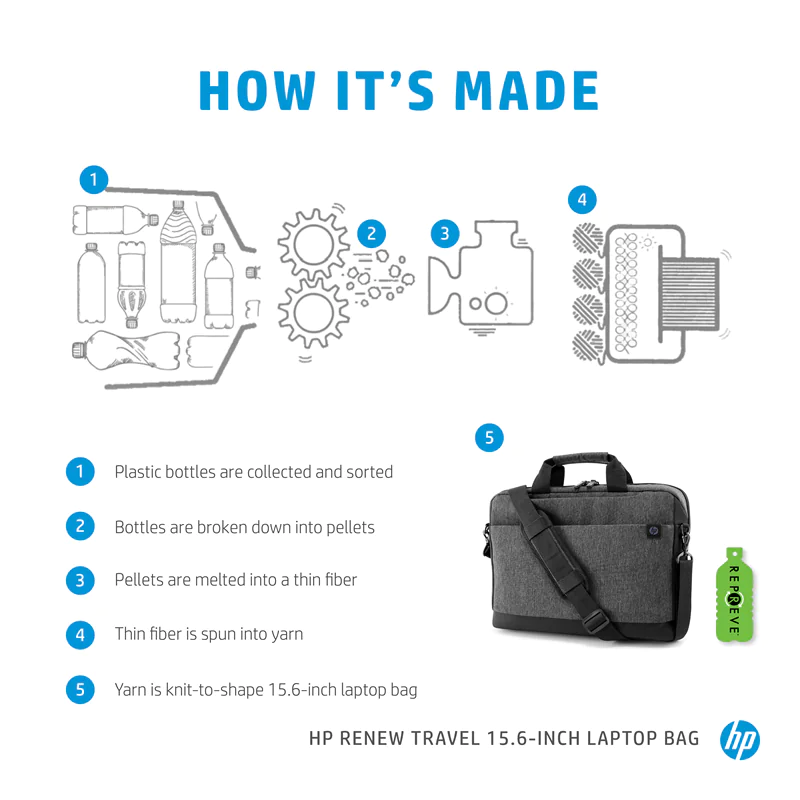 HOW IT'S MADE

1

2

3

4

5

1 Plastic bottles are collected and sorted

2 Bottles are broken down into pellets

3 Pellets are melted into a thin fiber

4 Thin fiber is spun into yarn

5 Yarn is knit-to-shape 15.6-inch laptop bag

REPREVE

HP RENEW TRAVEL 15.6-INCH LAPTOP BAG

hp