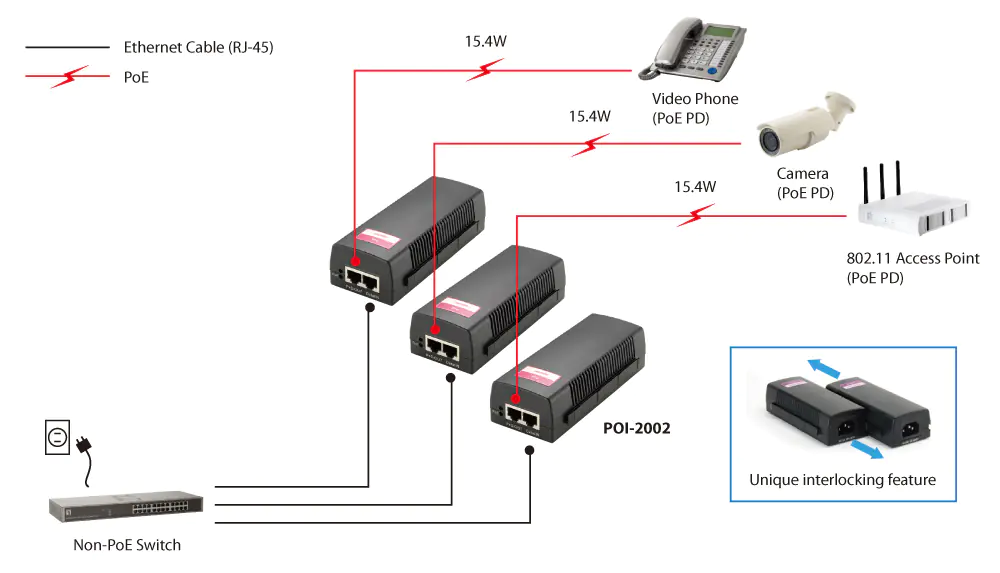 Ethernet Cable (RJ-45)

PoE

15.4W

Video Phone
(PoE PD)

15.4W

Camera
(PoE PD)

15.4W

802.11 Access Point
(PoE PD)

POI-2002

Unique interlocking feature

Non-PoE Switch