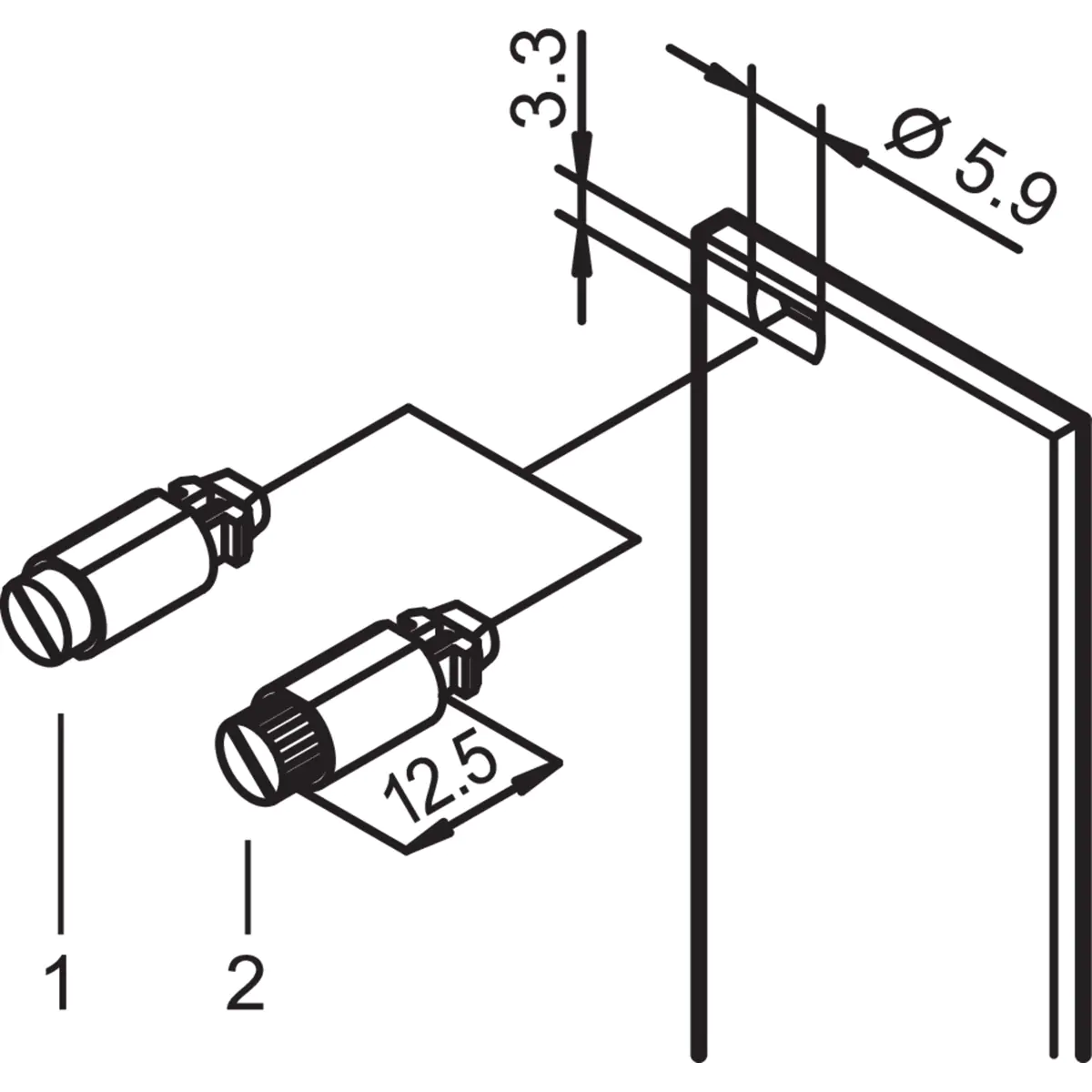 3.3
Ø 5.9
12.5
1
2