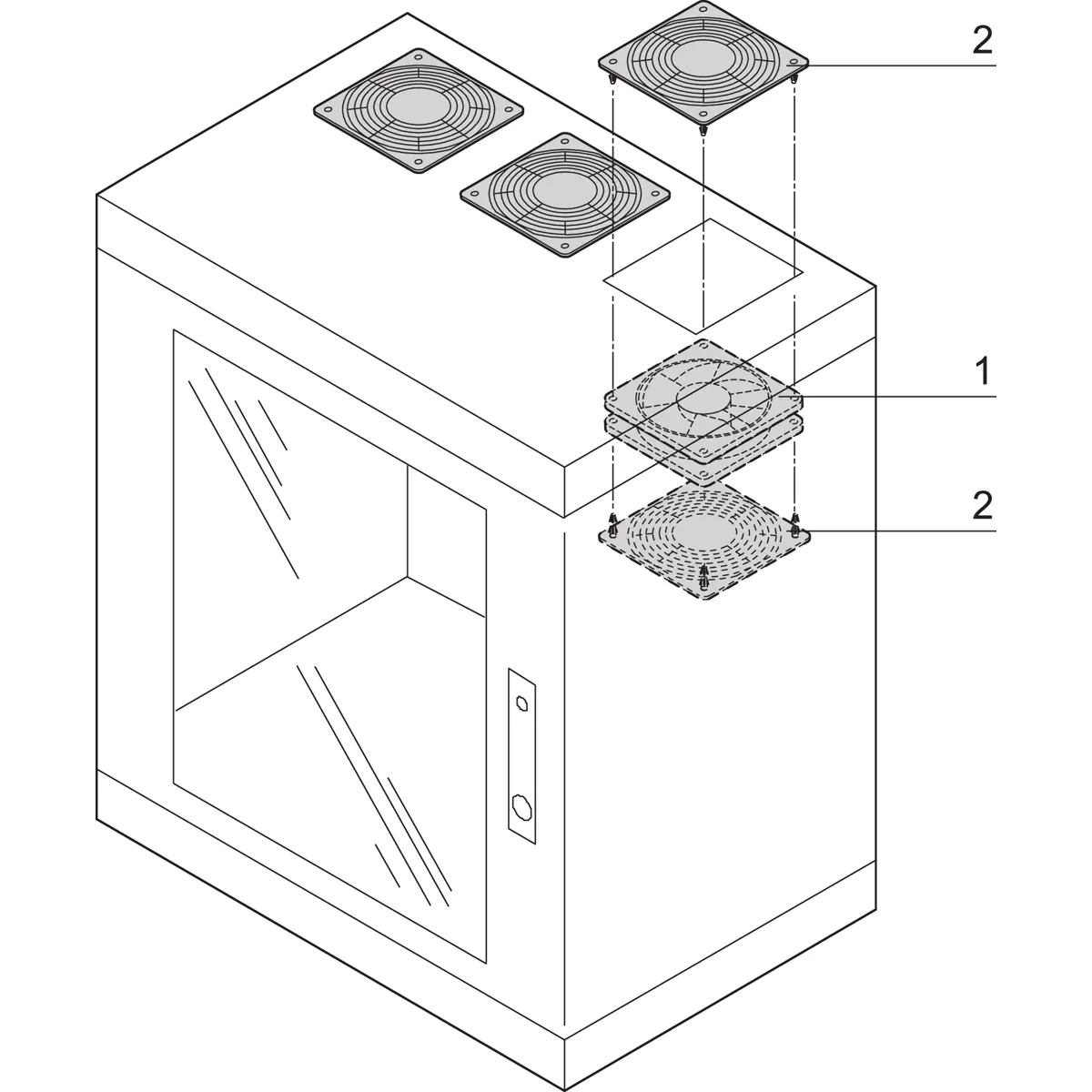 2

1

2