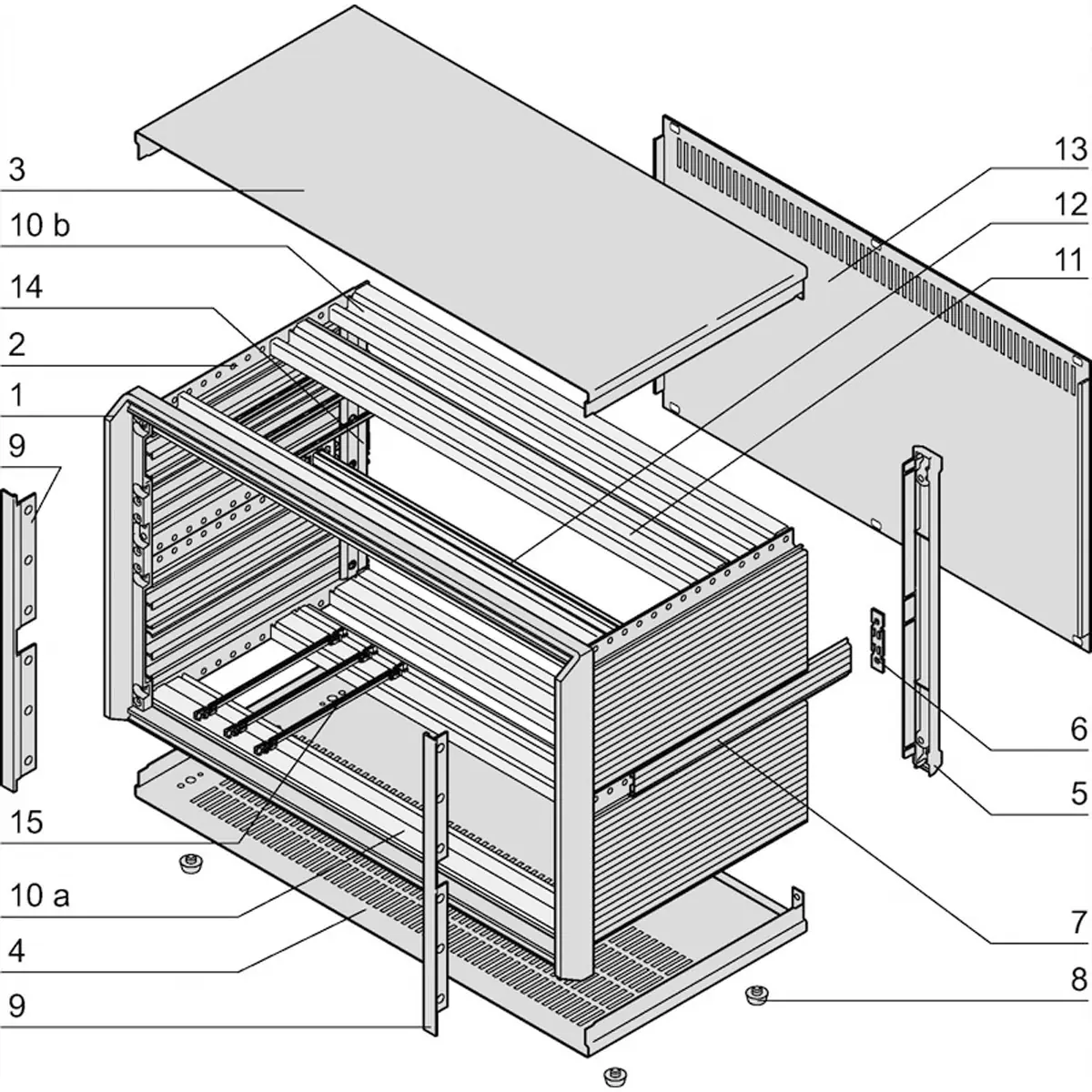 3
10 b
14
2
1
9
15
10 a
4
9
13
12
11
6
5
7
8