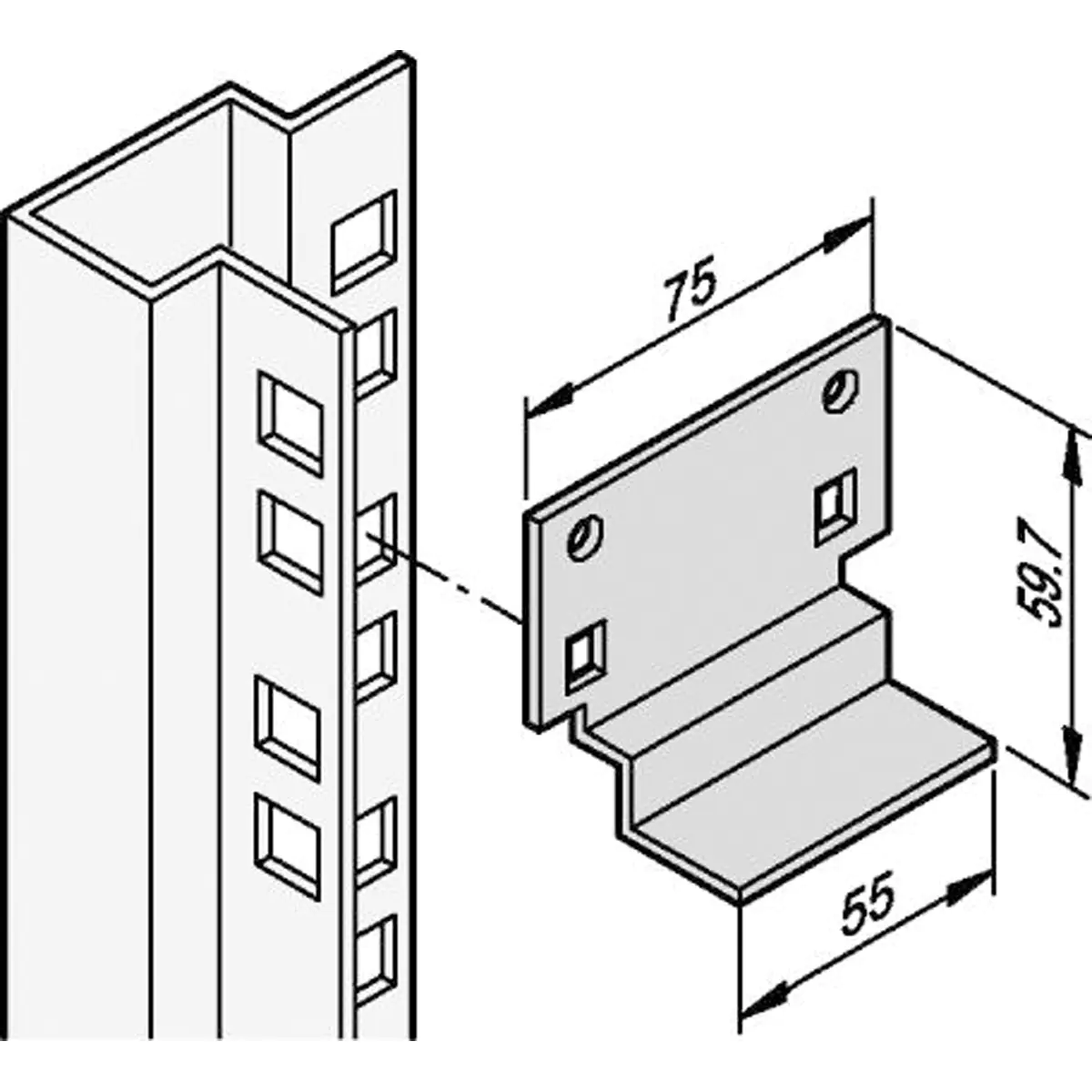 75

59.7

55