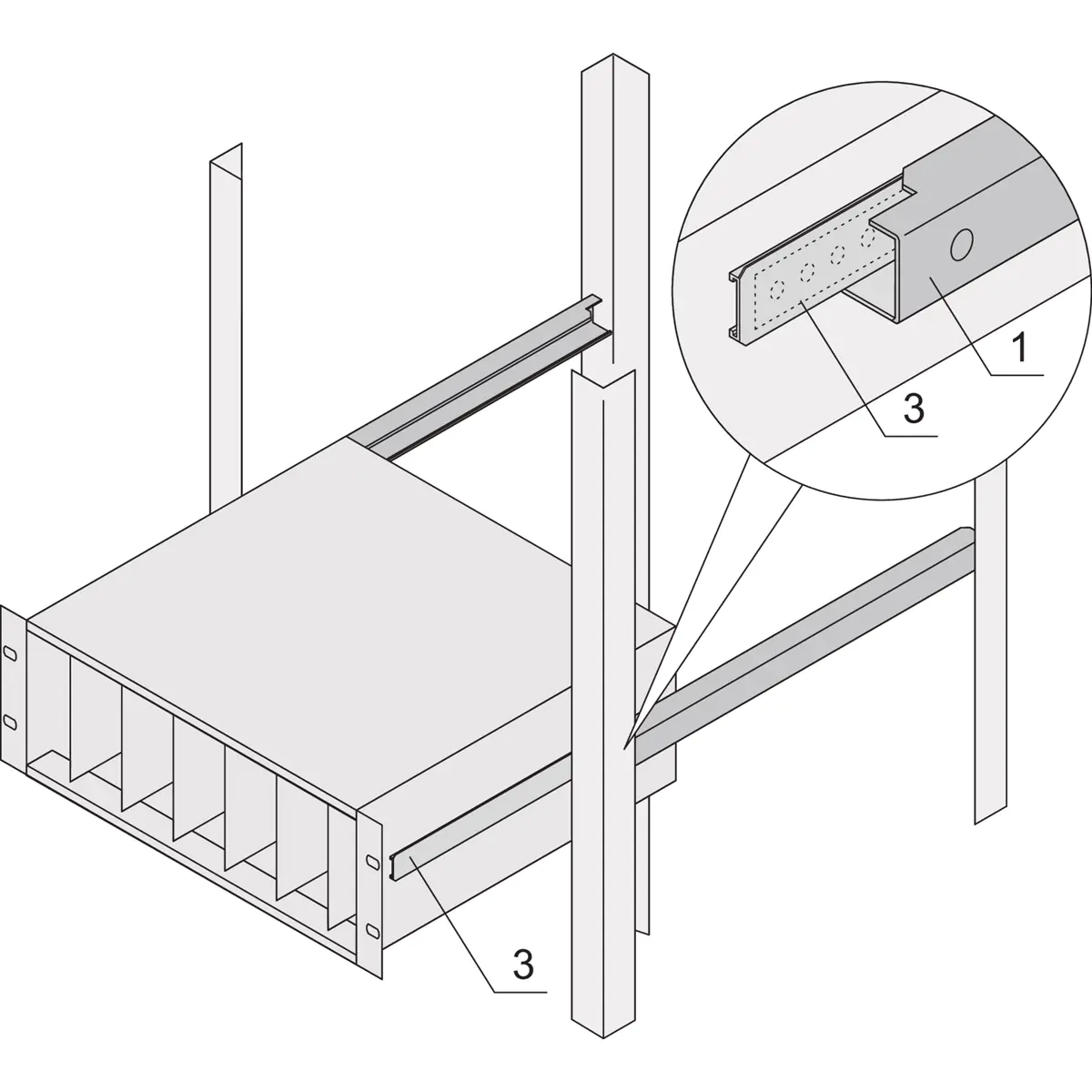 1
3
3