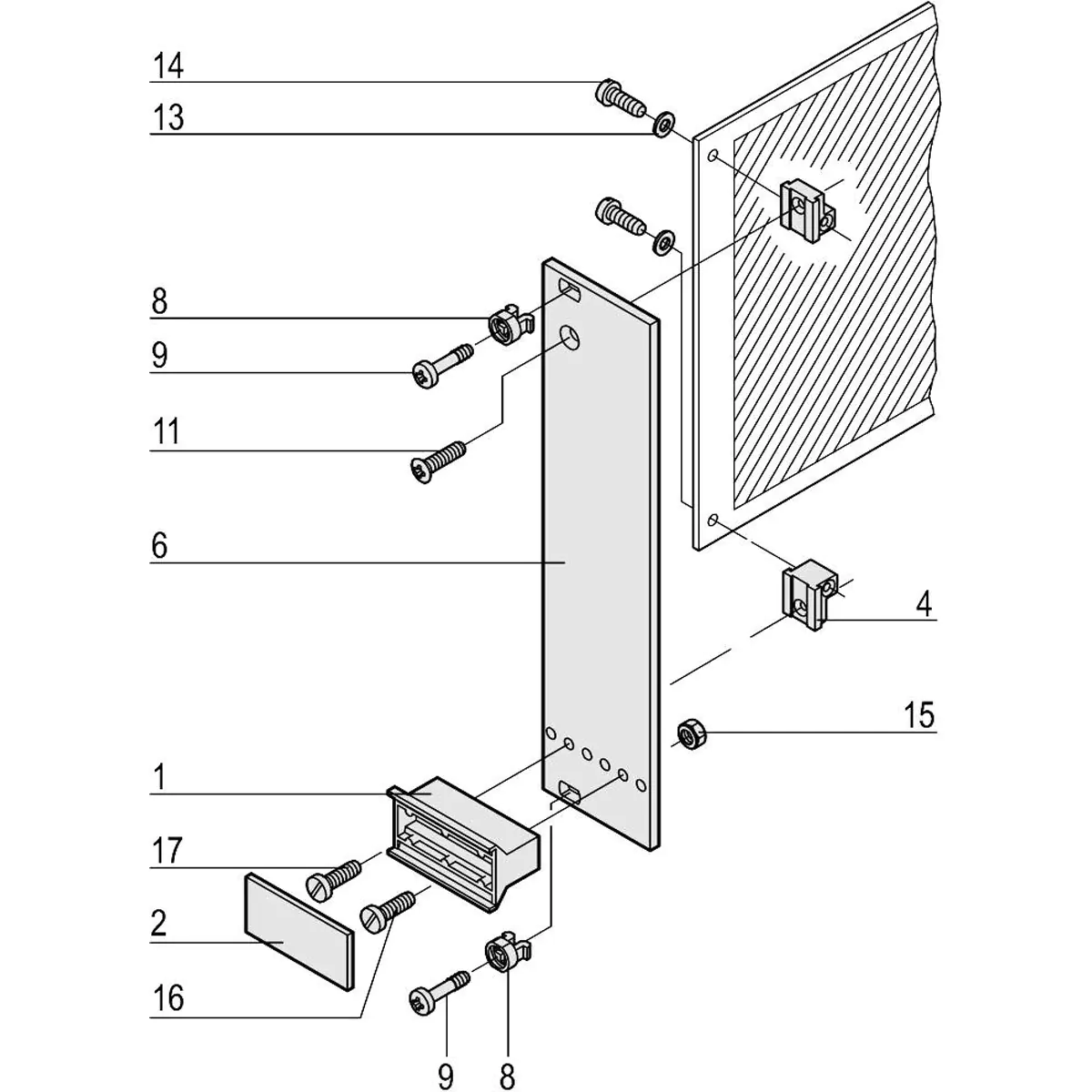 14
13
8
9
11
6
4
15
1
17
2
16
9
8